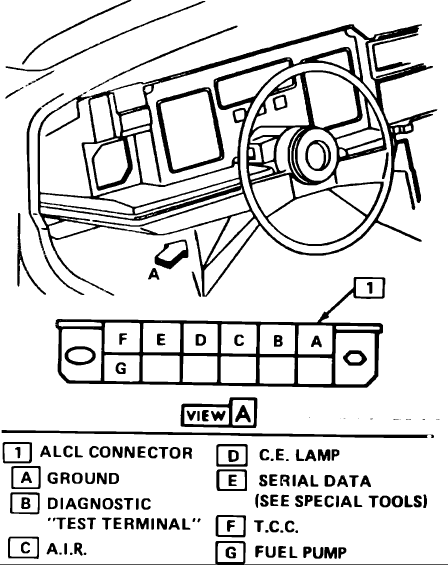 A

1

F E D C B A
G

VIEW A

1 ALCL CONNECTOR
A GROUND
B DIAGNOSTIC "TEST TERMINAL"
C A.I.R.
D C.E. LAMP
E SERIAL DATA (SEE SPECIAL TOOLS)
F T.C.C.
G FUEL PUMP